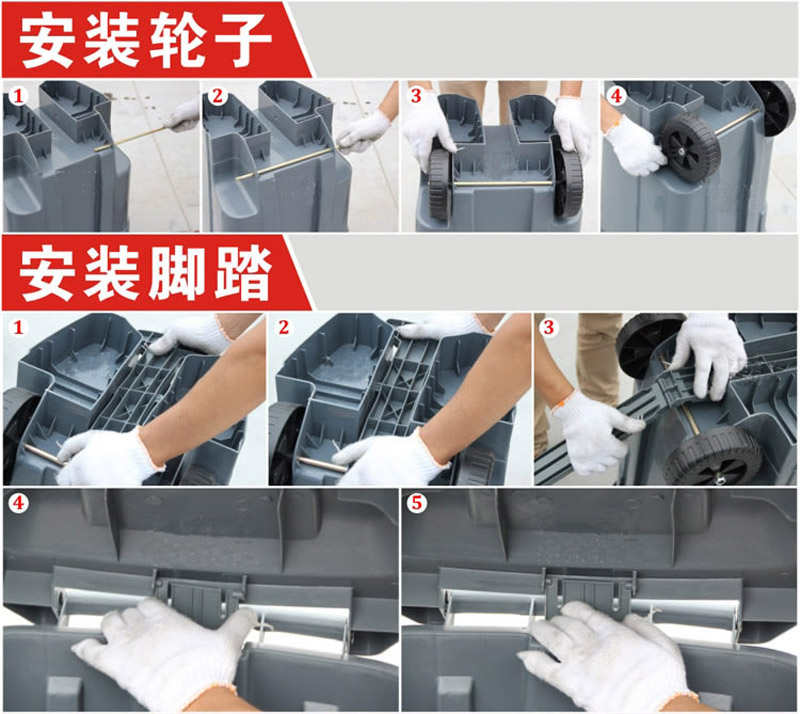 安装轮子

1

2

3

4

安装脚踏

1

2

3

4

5